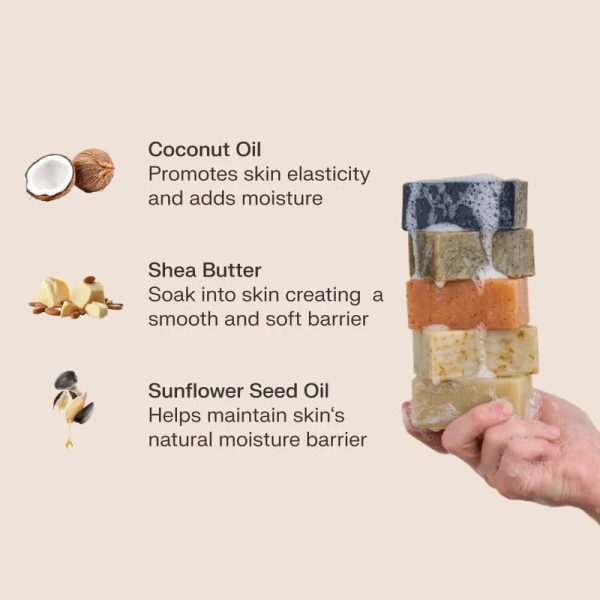 Coconut Oil
Promotes skin elasticity and adds moisture

Shea Butter
Soak into skin creating a smooth and soft barrier

Sunflower Seed Oil
Helps maintain skin‘s natural moisture barrier